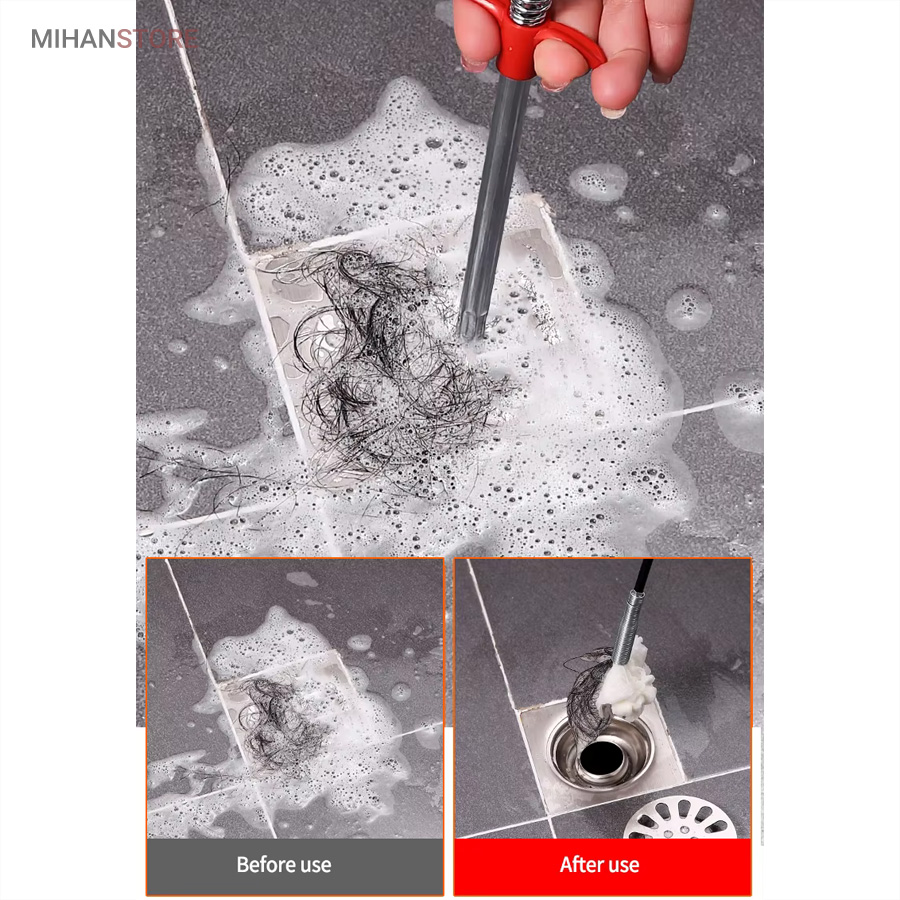 MIHANSTORE

Before use

After use